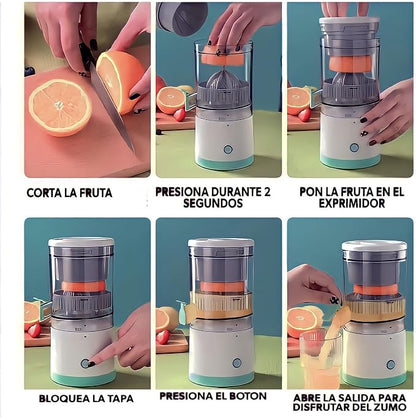 CORTA LA FRUTA

PRESIONA DURANTE 2 SEGUNDOS

PON LA FRUTA EN EL EXPRIMIDOR

BLOQUEA LA TAPA

PRESIONA EL BOTON

ABRE LA SALIDA PARA DISFRUTAR DEL ZUMO