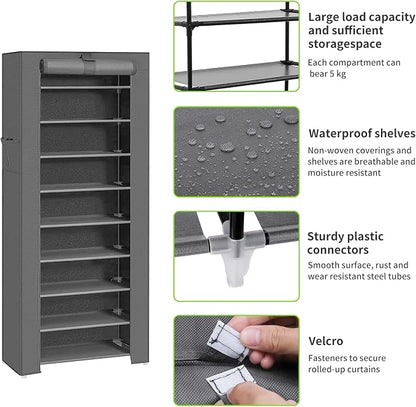 Large load capacity and sufficient storagespace

Each compartment can bear 5 kg

Waterproof shelves

Non-woven coverings and shelves are breathable and moisture resistant

Sturdy plastic connectors

Smooth surface, rust and wear resistant steel tubes

Velcro

Fasteners to secure rolled-up curtains